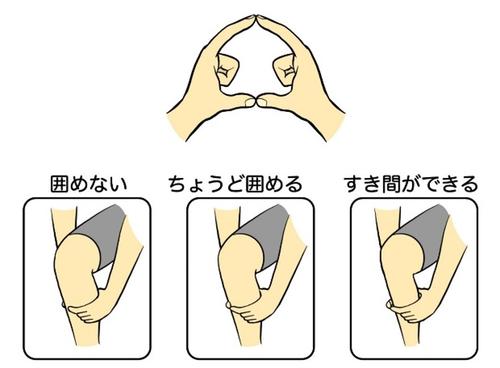 囲めない

ちょうど囲める

すき間ができる