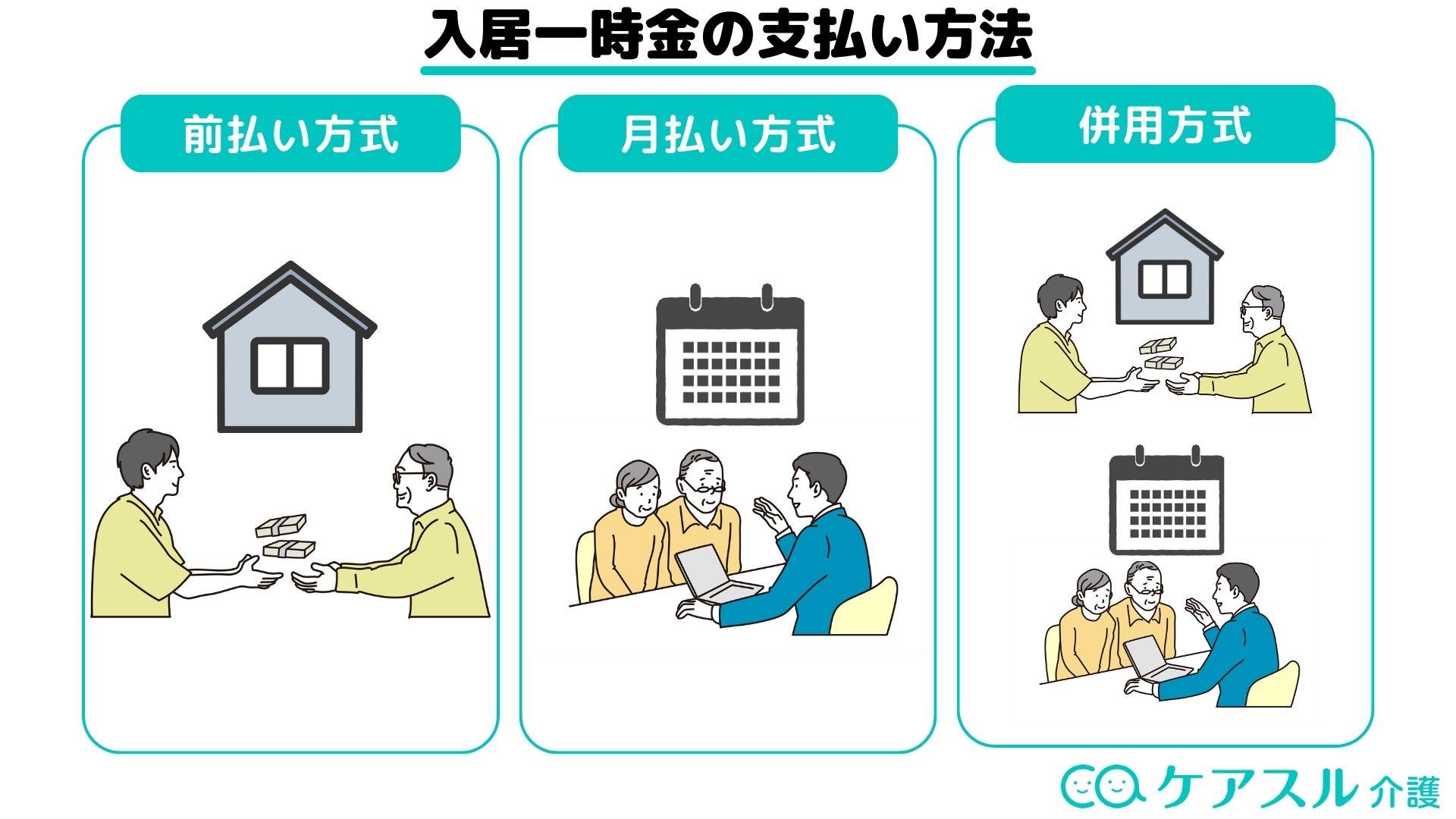 入居一時金の支払い方法

前払い方式

月払い方式

併用方式

ケアスル 介護